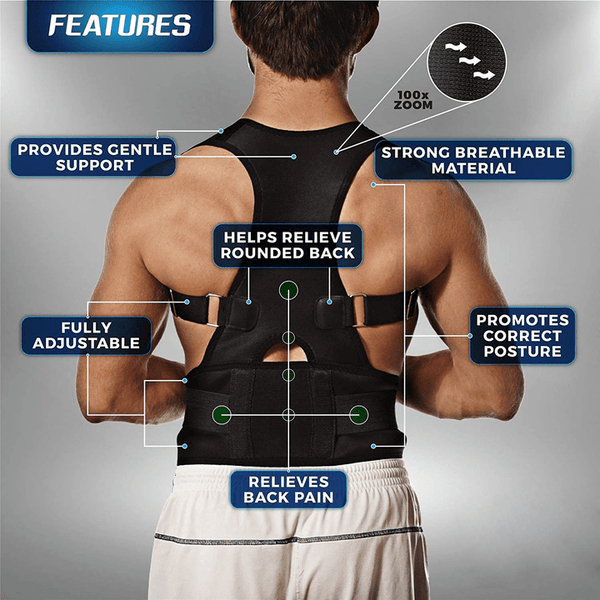 FEATURES

100x ZOOM

PROVIDES GENTLE SUPPORT

STRONG BREATHABLE MATERIAL

HELPS RELIEVE ROUNDED BACK

FULLY ADJUSTABLE

PROMOTES CORRECT POSTURE

RELIEVES BACK PAIN